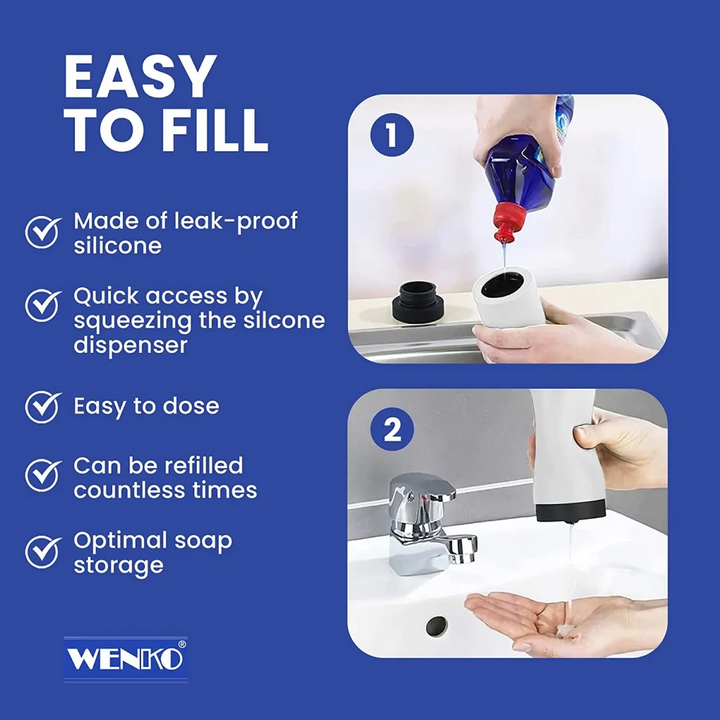 EASY TO FILL

Made of leak-proof silicone

Quick access by squeezing the silcone dispenser

Easy to dose

Can be refilled countless times

Optimal soap storage

WENKO®

1

2