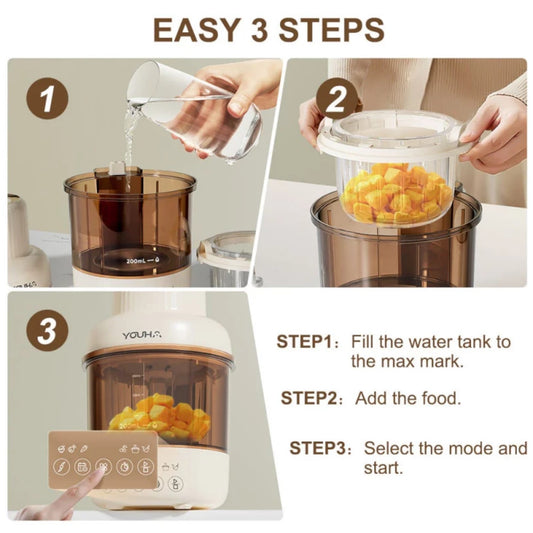 EASY 3 STEPS

1

200mL

2

3

YOUHA

STEP1: Fill the water tank to the max mark.

STEP2: Add the food.

STEP3: Select the mode and start.