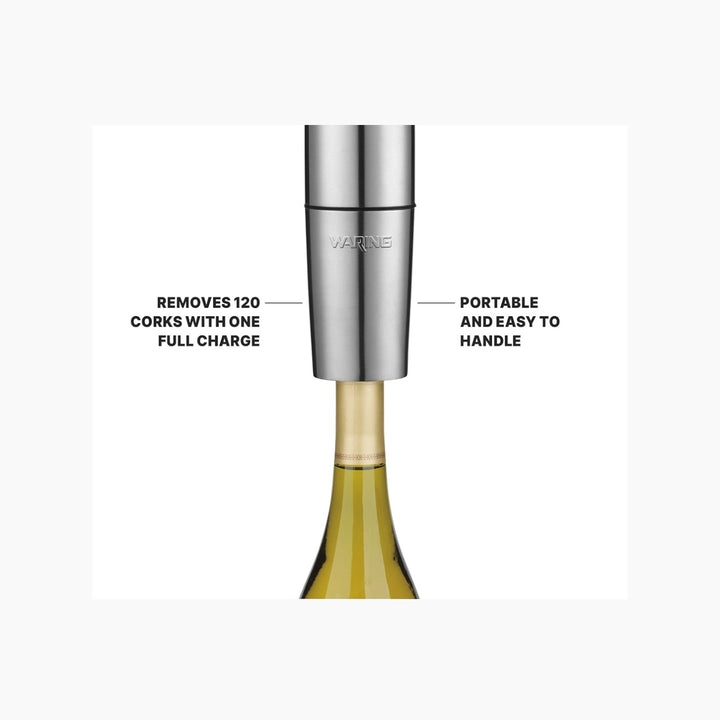 WARING

REMOVES 120 CORKS WITH ONE FULL CHARGE

PORTABLE AND EASY TO HANDLE