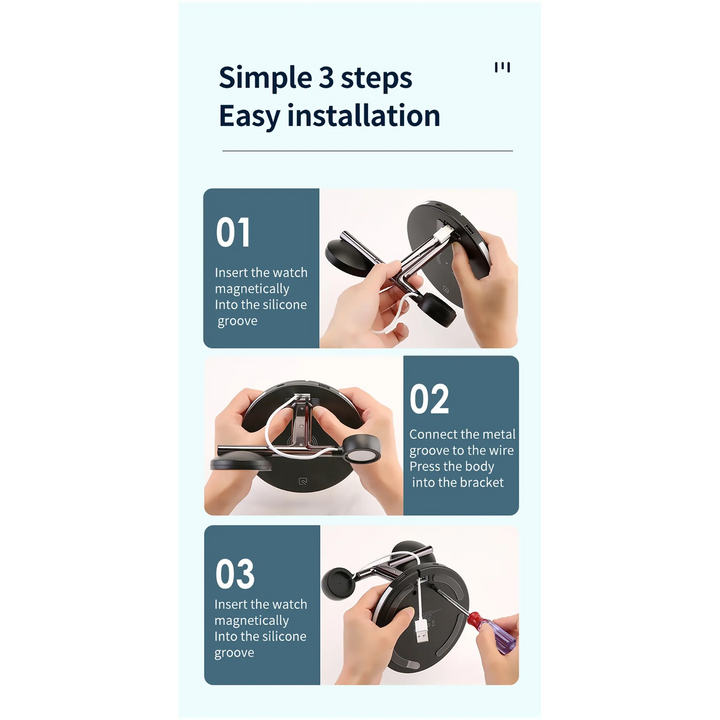 Simple 3 steps
Easy installation

01

Insert the watch magnetically Into the silicone groove

02

Connect the metal groove to the wire Press the body into the bracket

03

Insert the watch magnetically Into the silicone groove