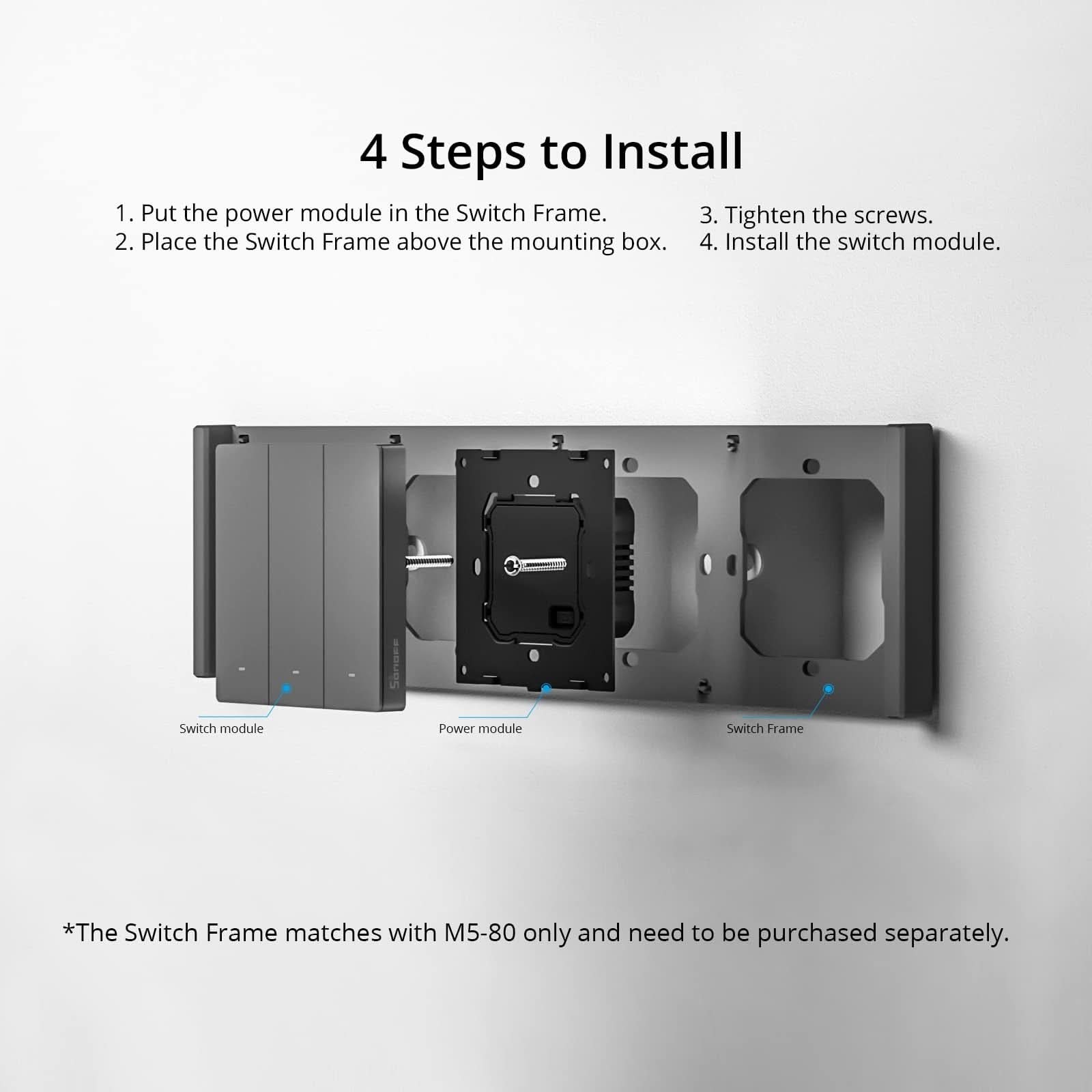 4 Steps to Install

1. Put the power module in the Switch Frame.
2. Place the Switch Frame above the mounting box.

3. Tighten the screws.
4. Install the switch module.

SONOFF

Switch module

Power module

Switch Frame

*The Switch Frame matches with M5-80 only and need to be purchased separately.