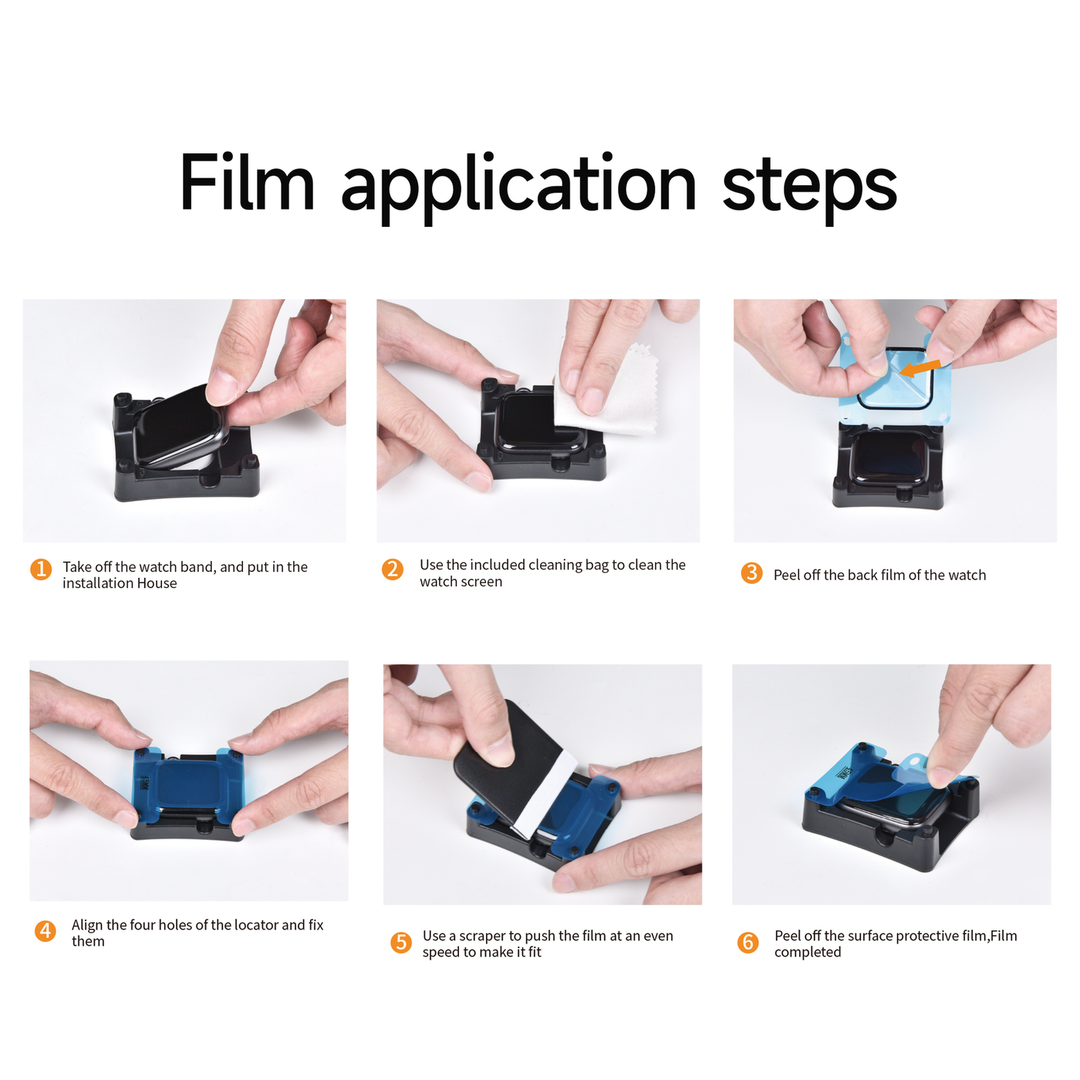 Film application steps

1 Take off the watch band, and put in the installation House

2 Use the included cleaning bag to clean the watch screen

3 Peel off the back film of the watch

4 Align the four holes of the locator and fix them

5 Use a scraper to push the film at an even speed to make it fit

6 Peel off the surface protective film,Film completed