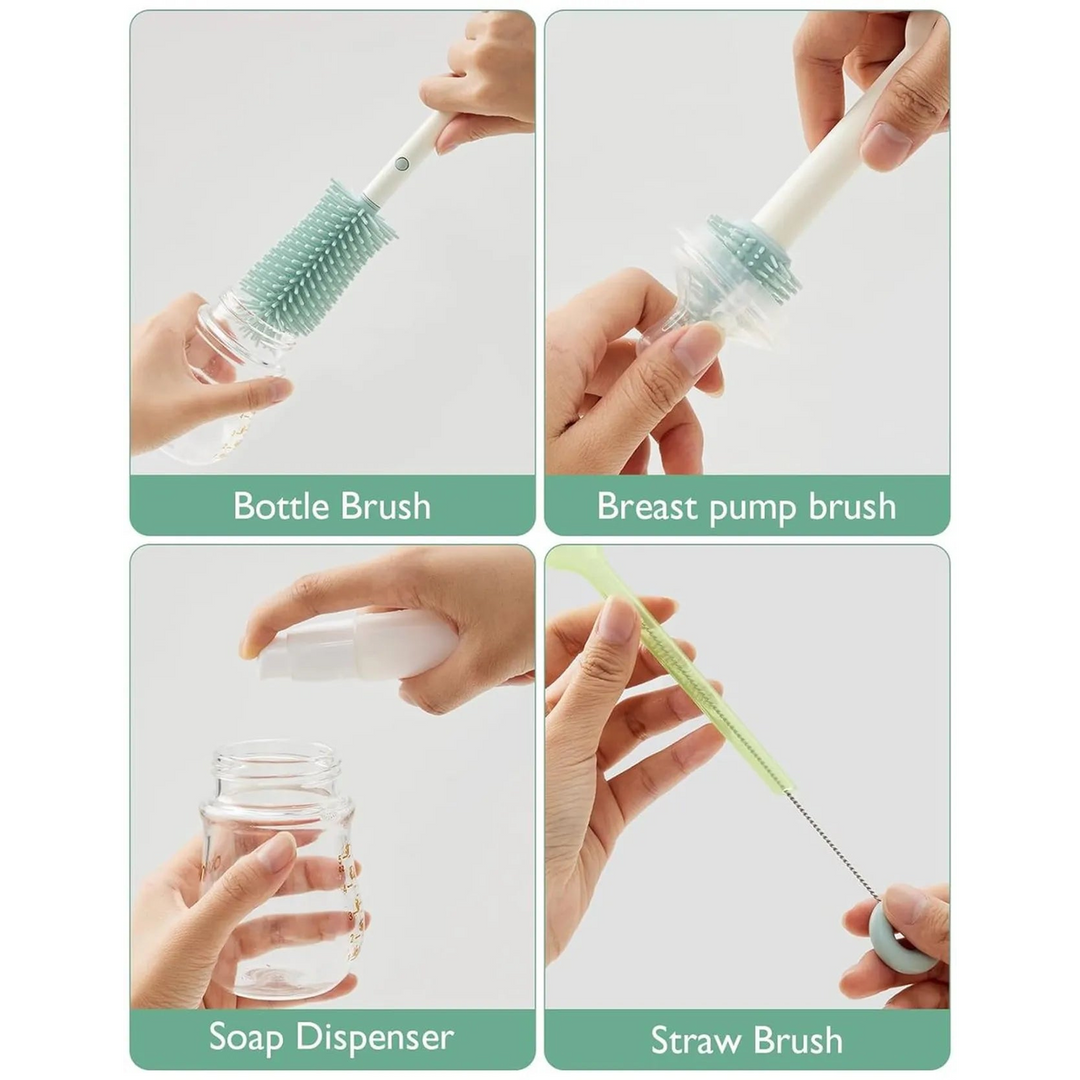 Bottle Brush

Breast pump brush

Soap Dispenser

Straw Brush