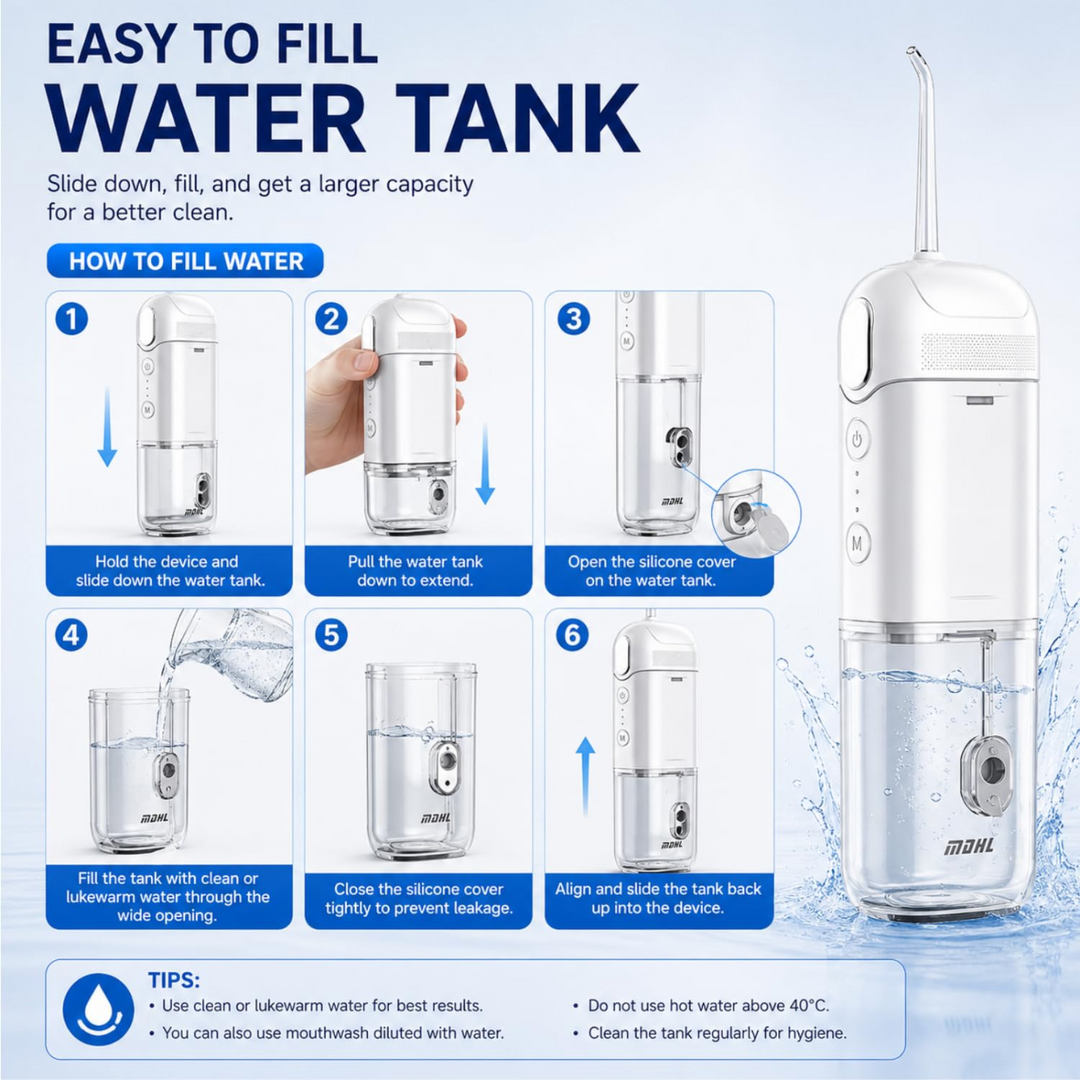 EASY TO FILL
WATER TANK

Slide down, fill, and get a larger capacity for a better clean.

HOW TO FILL WATER

1
Hold the device and slide down the water tank.

2
Pull the water tank down to extend.

3
Open the silicone cover on the water tank.

4
Fill the tank with clean or lukewarm water through the wide opening.

5
Close the silicone cover tightly to prevent leakage.

6
Align and slide the tank back up into the device.

MDHL

TIPS:
• Use clean or lukewarm water for best results.
• You can also use mouthwash diluted with water.
• Do not use hot water above 40°C.
• Clean the tank regularly for hygiene.