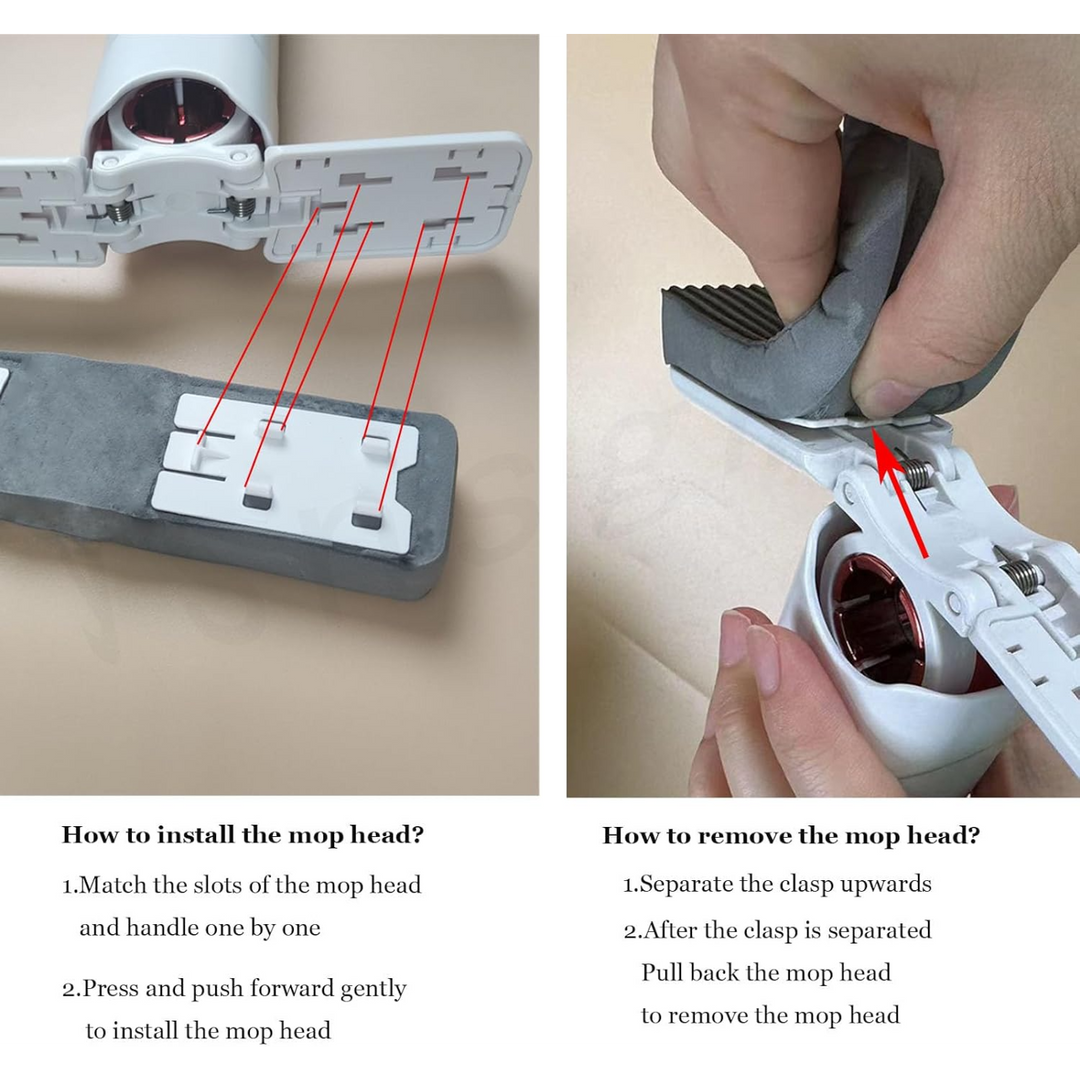 How to install the mop head?

1.Match the slots of the mop head and handle one by one

2.Press and push forward gently to install the mop head

How to remove the mop head?

1.Separate the clasp upwards

2.After the clasp is separated Pull back the mop head to remove the mop head