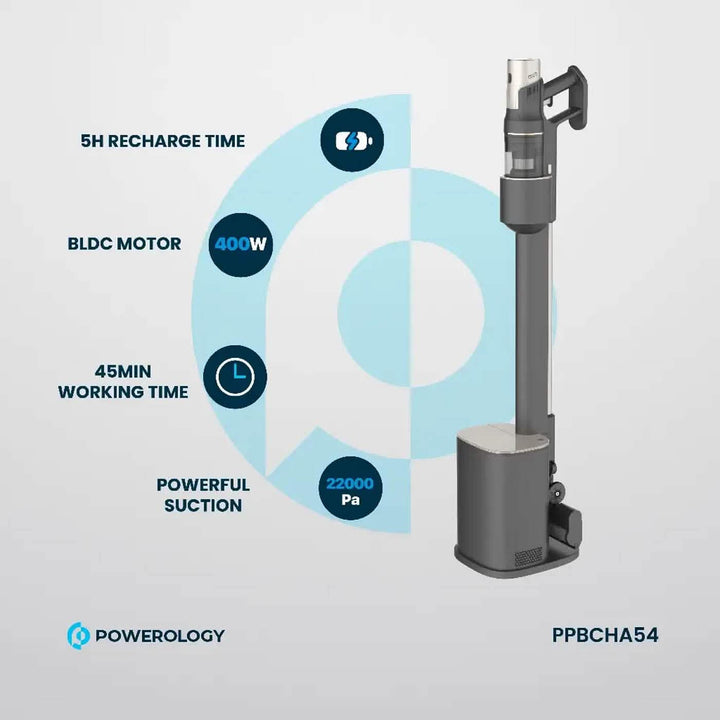 5H RECHARGE TIME

BLDC MOTOR

400W

45MIN
WORKING TIME

POWERFUL
SUCTION

22000
Pa

POWEROLOGY

PPBCHA54