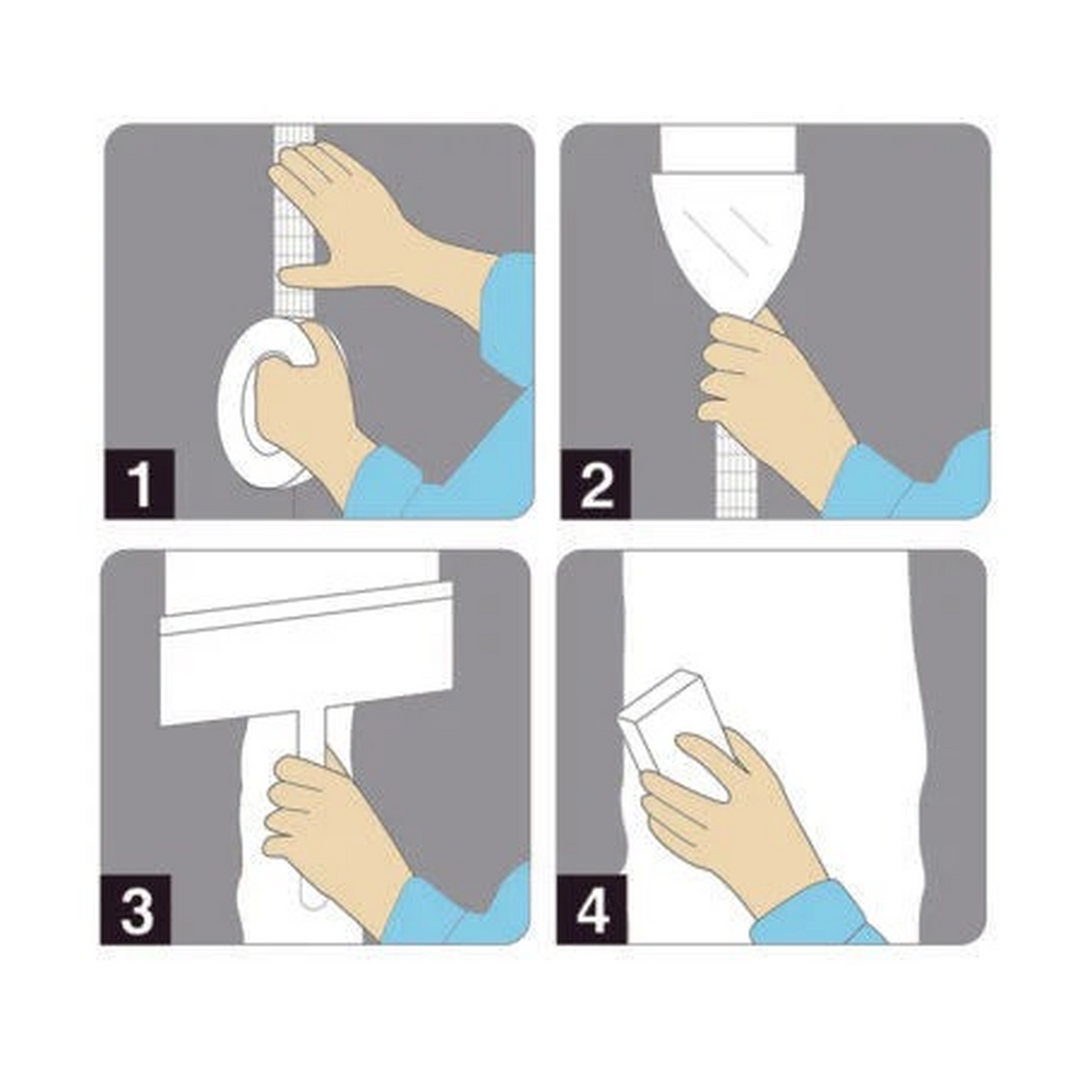 1

2

3

4