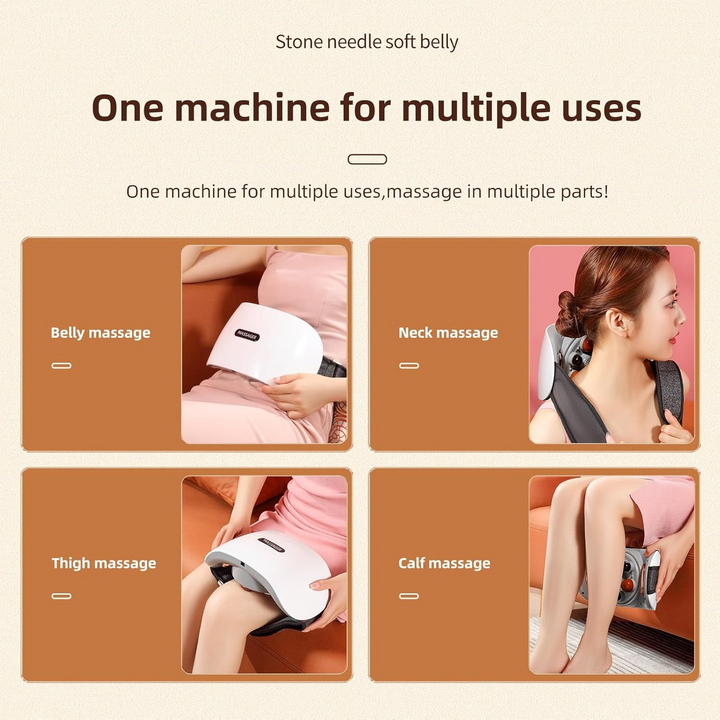 Stone needle soft belly

One machine for multiple uses

One machine for multiple uses,massage in multiple parts!

Belly massage

MASSAGER

Neck massage

Thigh massage

MASSAGER

Calf massage