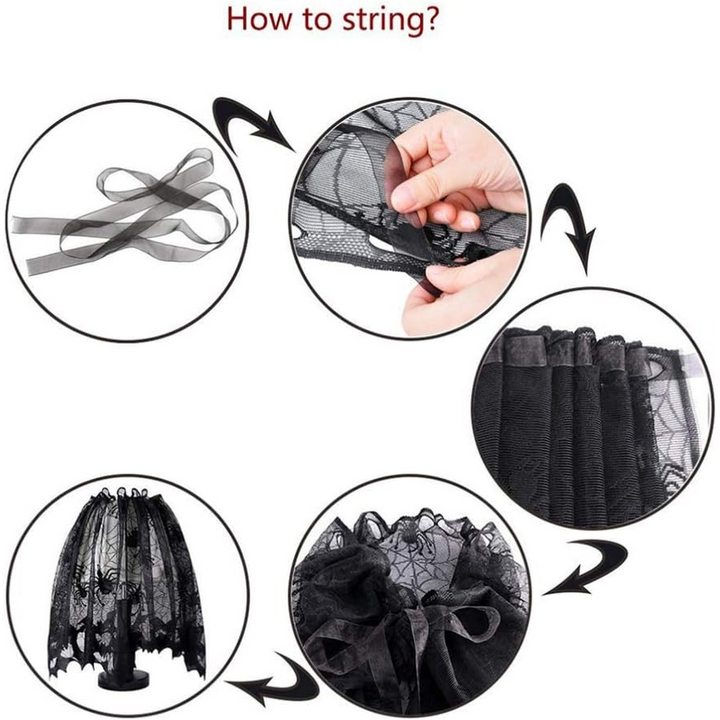 How to string?