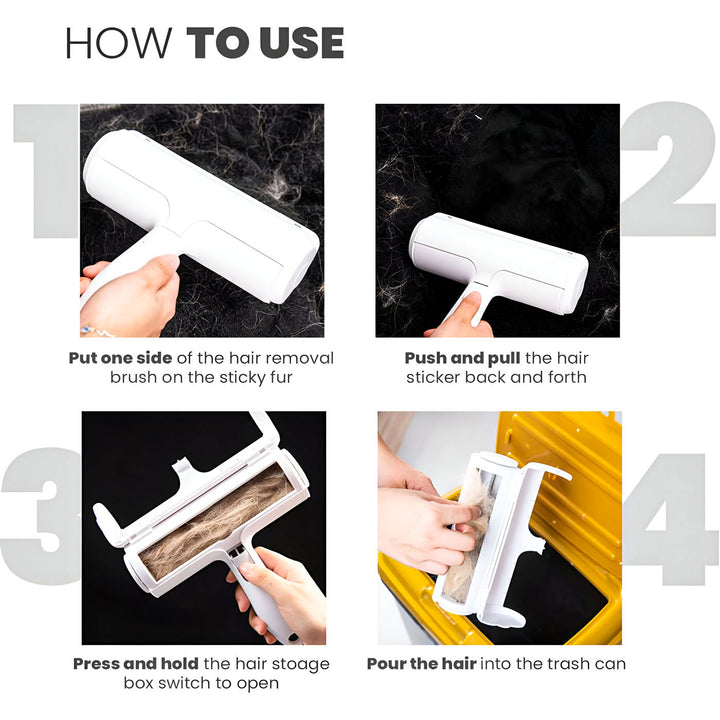 HOW TO USE

1

Put one side of the hair removal brush on the sticky fur

2

Push and pull the hair sticker back and forth

3

Press and hold the hair stoage box switch to open

4

Pour the hair into the trash can