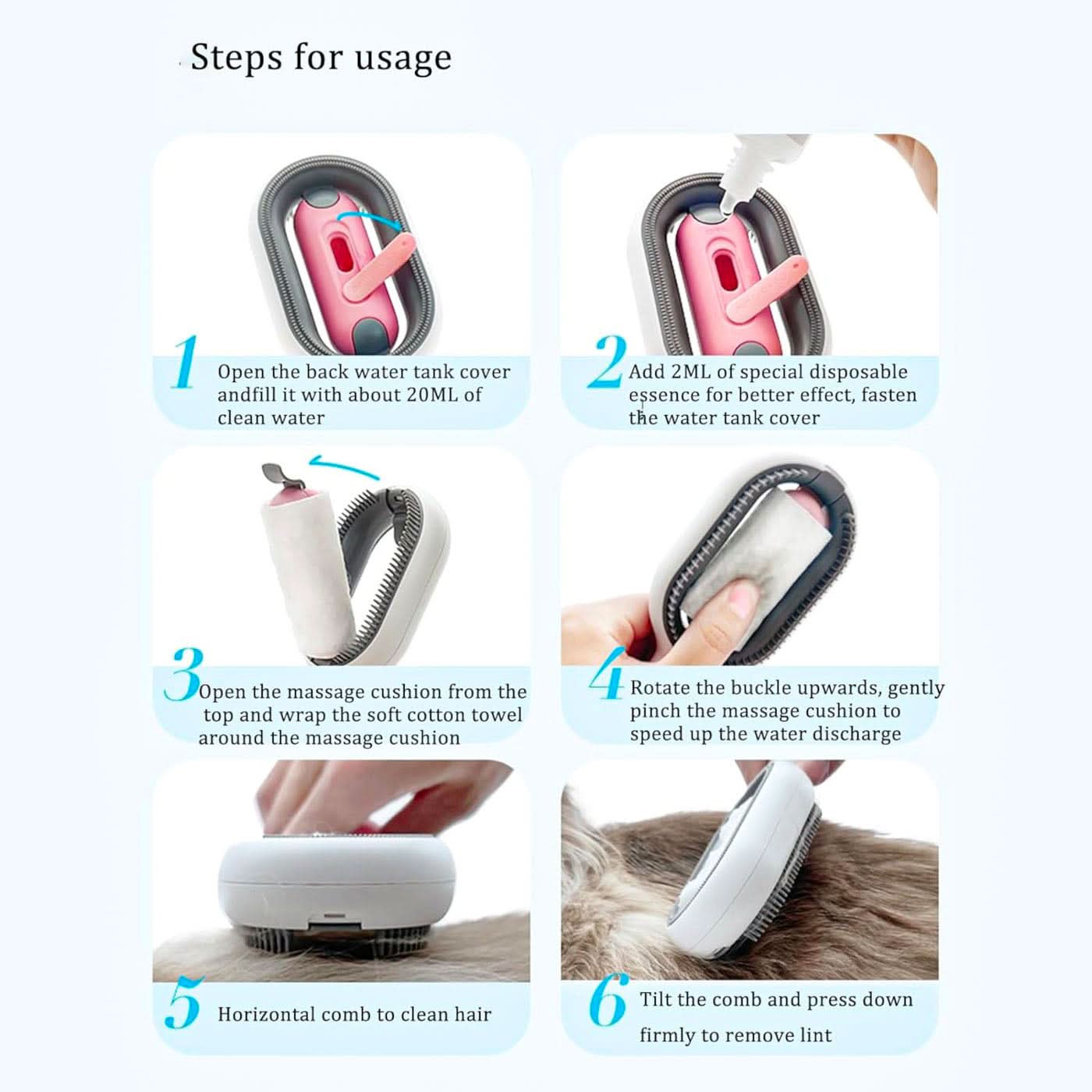 Steps for usage

1 Open the back water tank cover andfill it with about 20ML of clean water

2 Add 2ML of special disposable essence for better effect, fasten the water tank cover

3 Open the massage cushion from the top and wrap the soft cotton towel around the massage cushion

4 Rotate the buckle upwards, gently pinch the massage cushion to speed up the water discharge

5 Horizontal comb to clean hair

6 Tilt the comb and press down firmly to remove lint