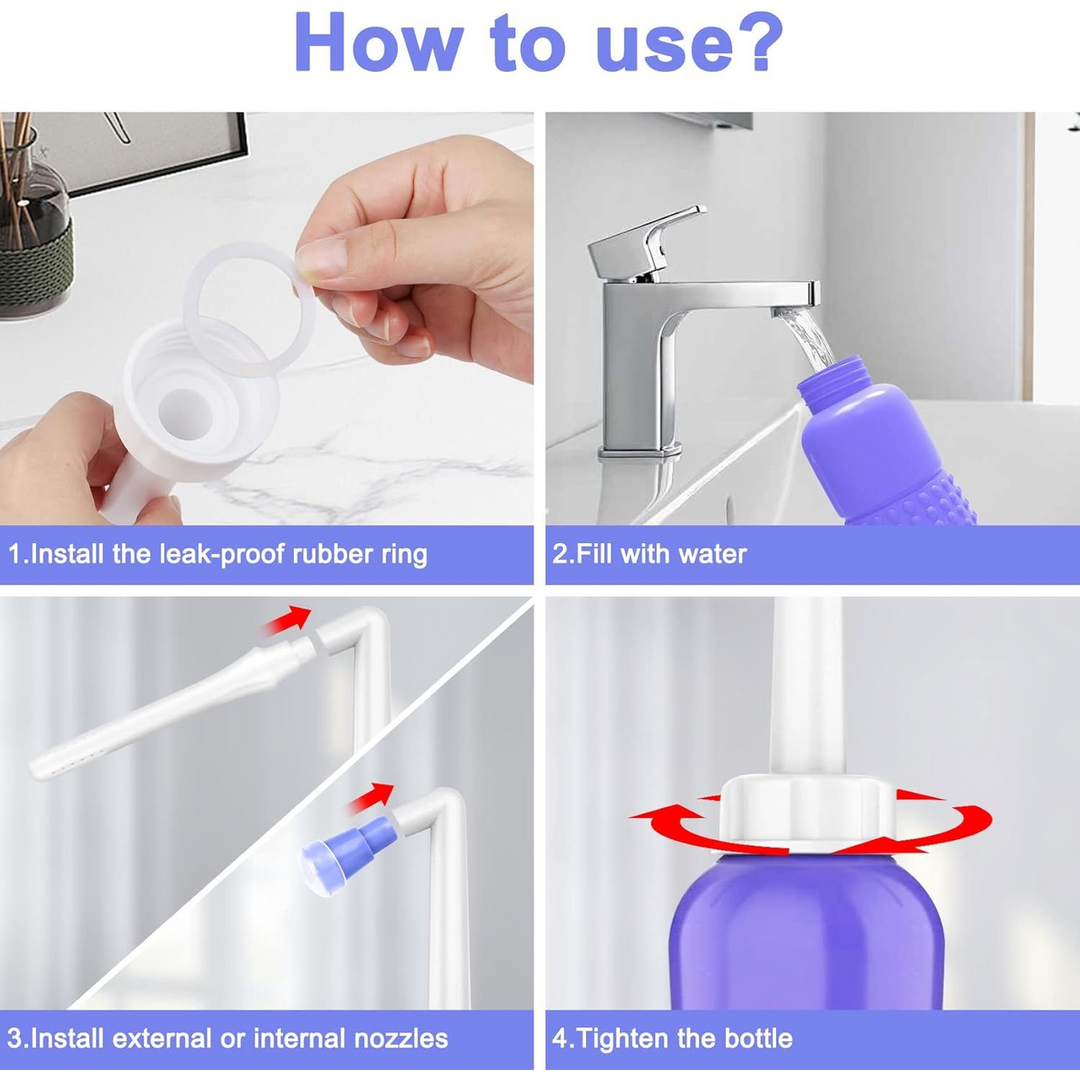 How to use?

1.Install the leak-proof rubber ring

2.Fill with water

3.Install external or internal nozzles

4.Tighten the bottle