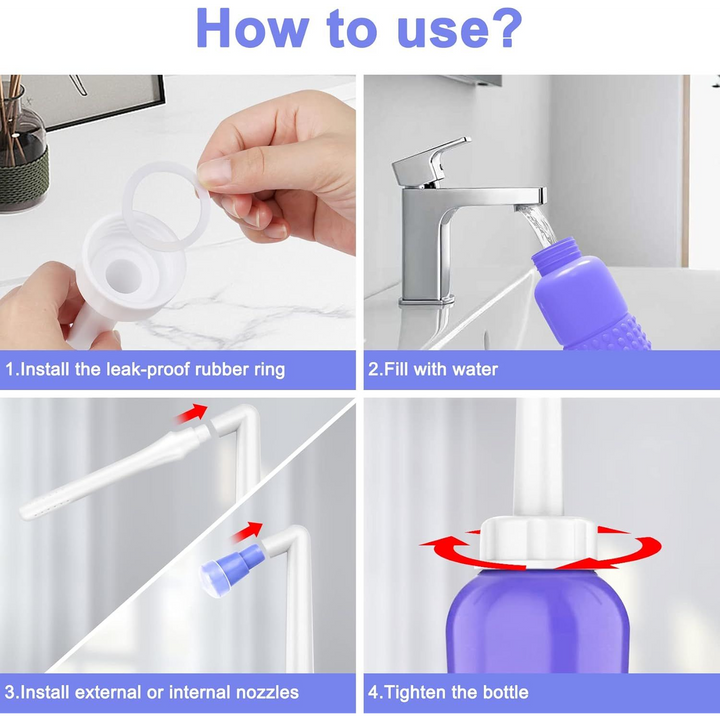 How to use?

1.Install the leak-proof rubber ring

2.Fill with water

3.Install external or internal nozzles

4.Tighten the bottle