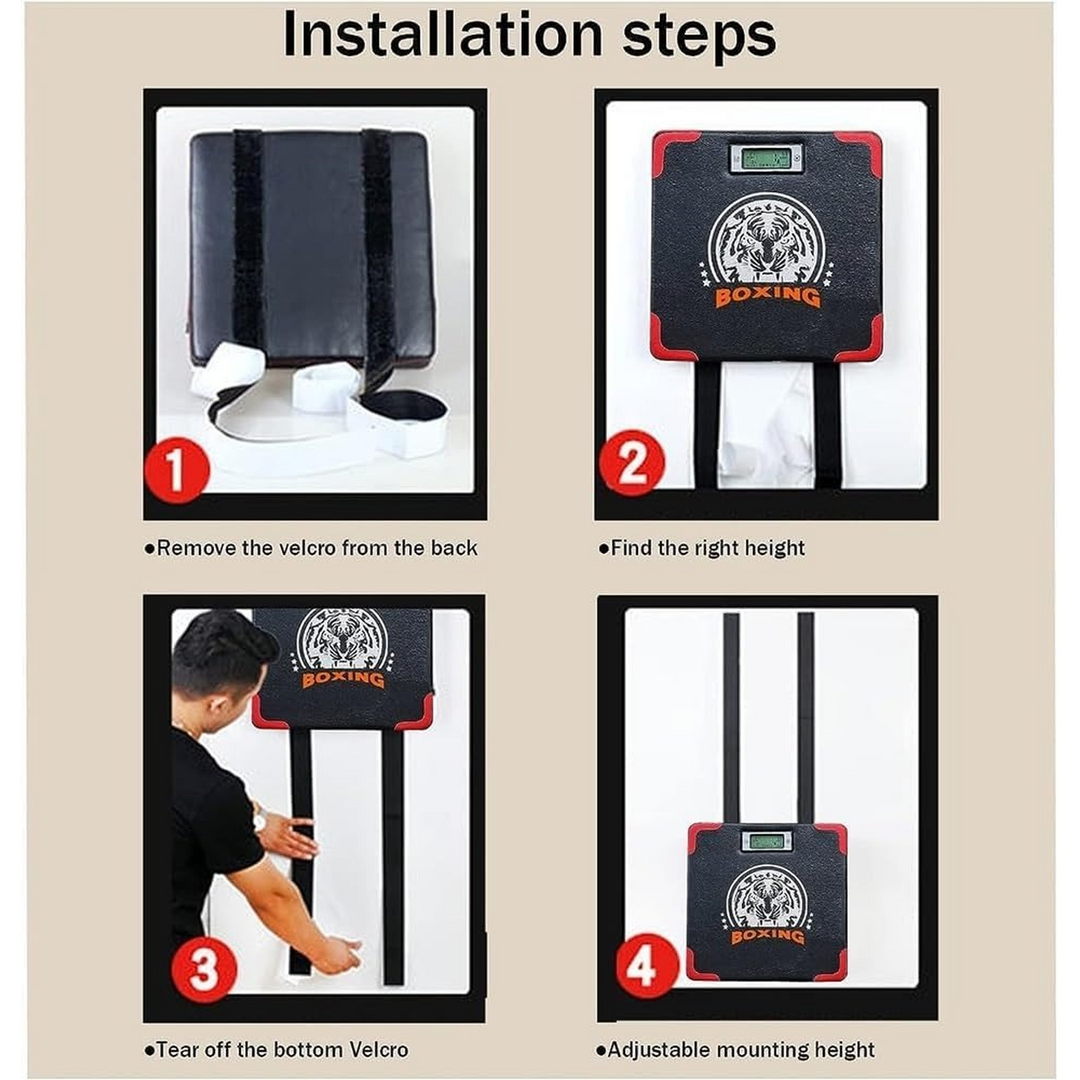 Installation steps

1

●Remove the velcro from the back

BOXING

2

●Find the right height

BOXING

3

●Tear off the bottom Velcro

BOXING

4

●Adjustable mounting height