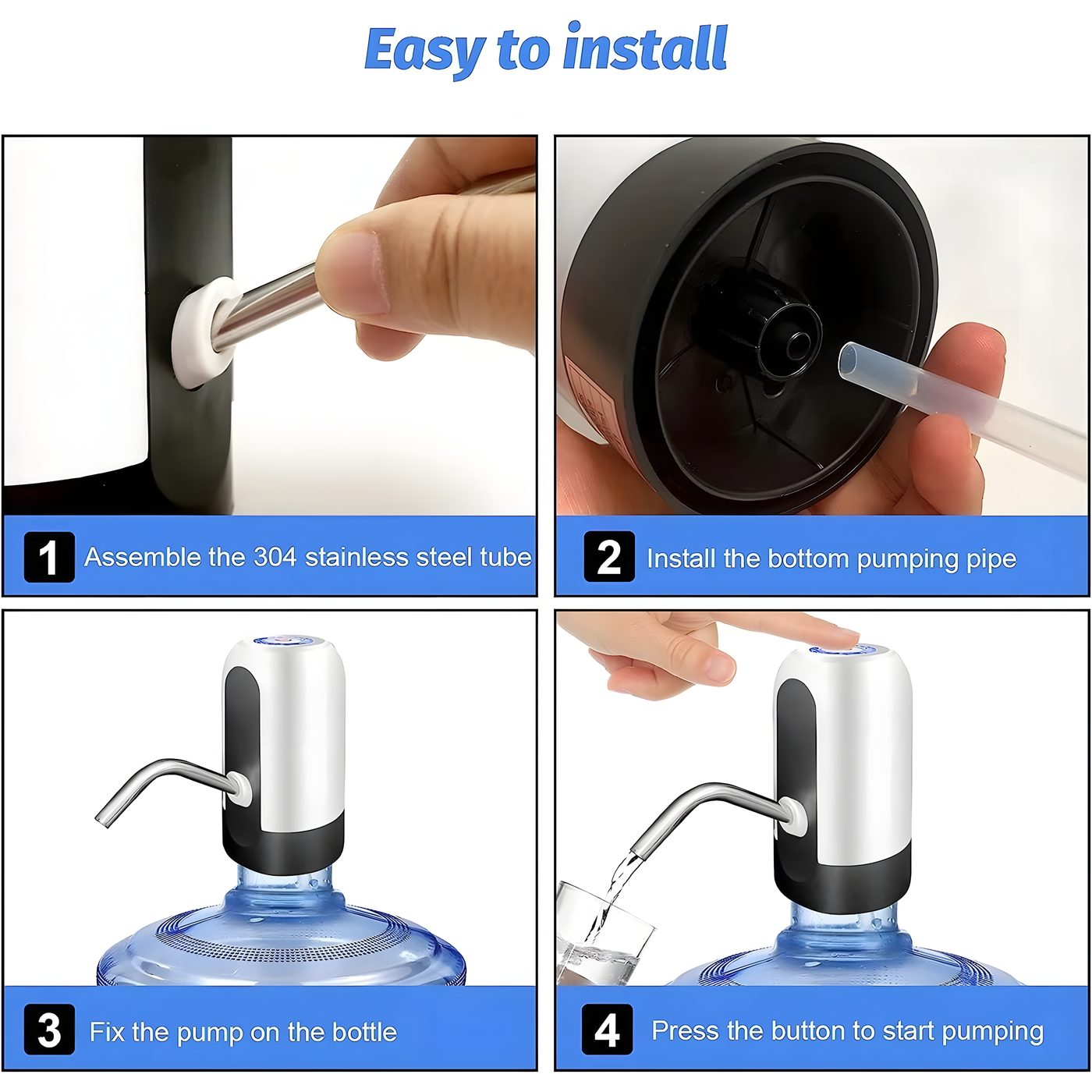 Easy to install

1 Assemble the 304 stainless steel tube

2 Install the bottom pumping pipe

3 Fix the pump on the bottle

4 Press the button to start pumping