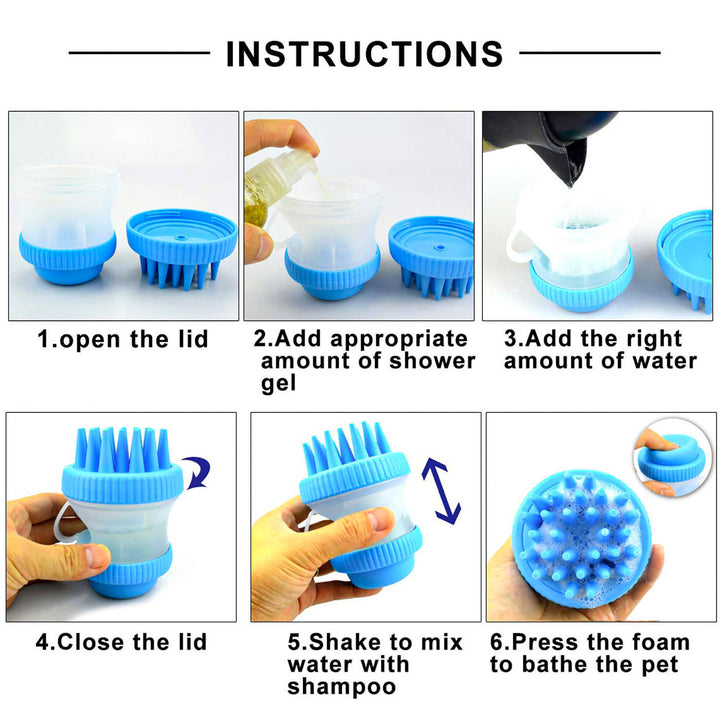 INSTRUCTIONS

1.open the lid

2.Add appropriate amount of shower gel

3.Add the right amount of water

4.Close the lid

5.Shake to mix water with shampoo

6.Press the foam to bathe the pet